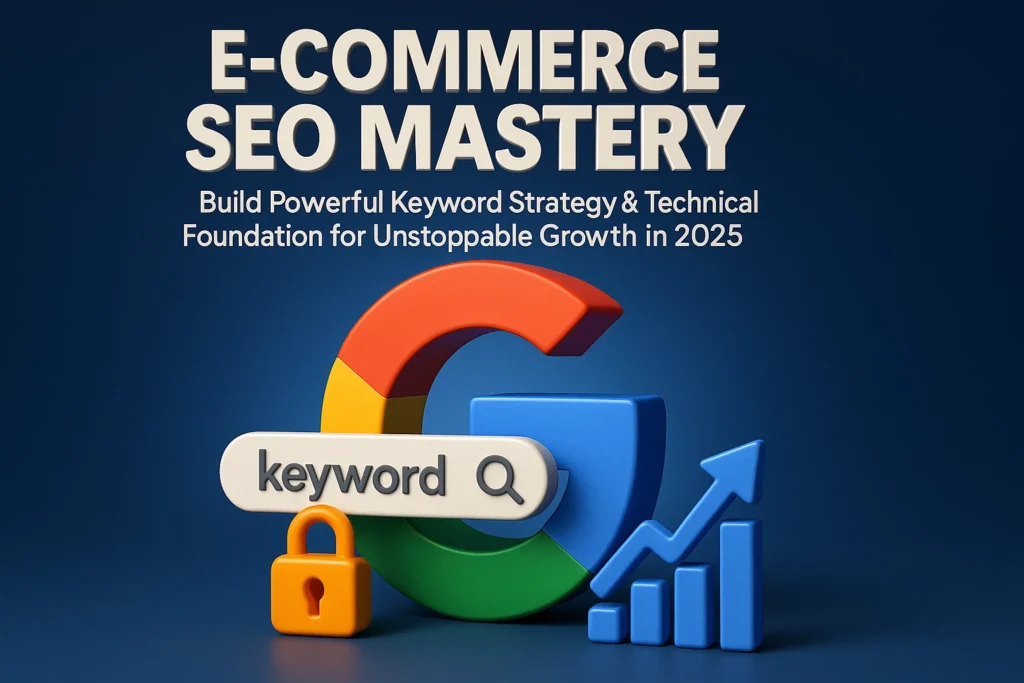 E-COMMERCE SEO MASTERY

Build Powerful Keyword Strategy & Technical Foundation for Unstoppable Growth in 2025

keyword